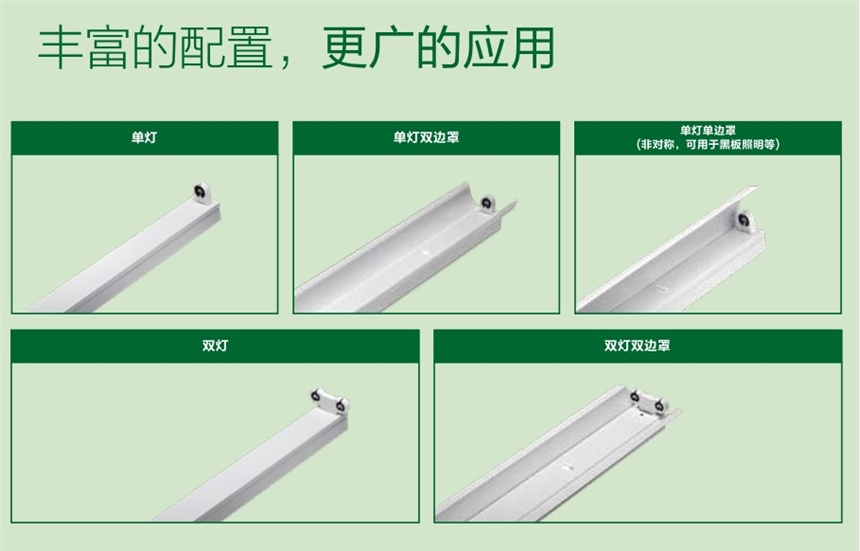 丰富的配置，更广的应用

单灯

单灯双边罩

单灯单边罩
(非对称，可用于黑板照明等)

双灯

双灯双边罩